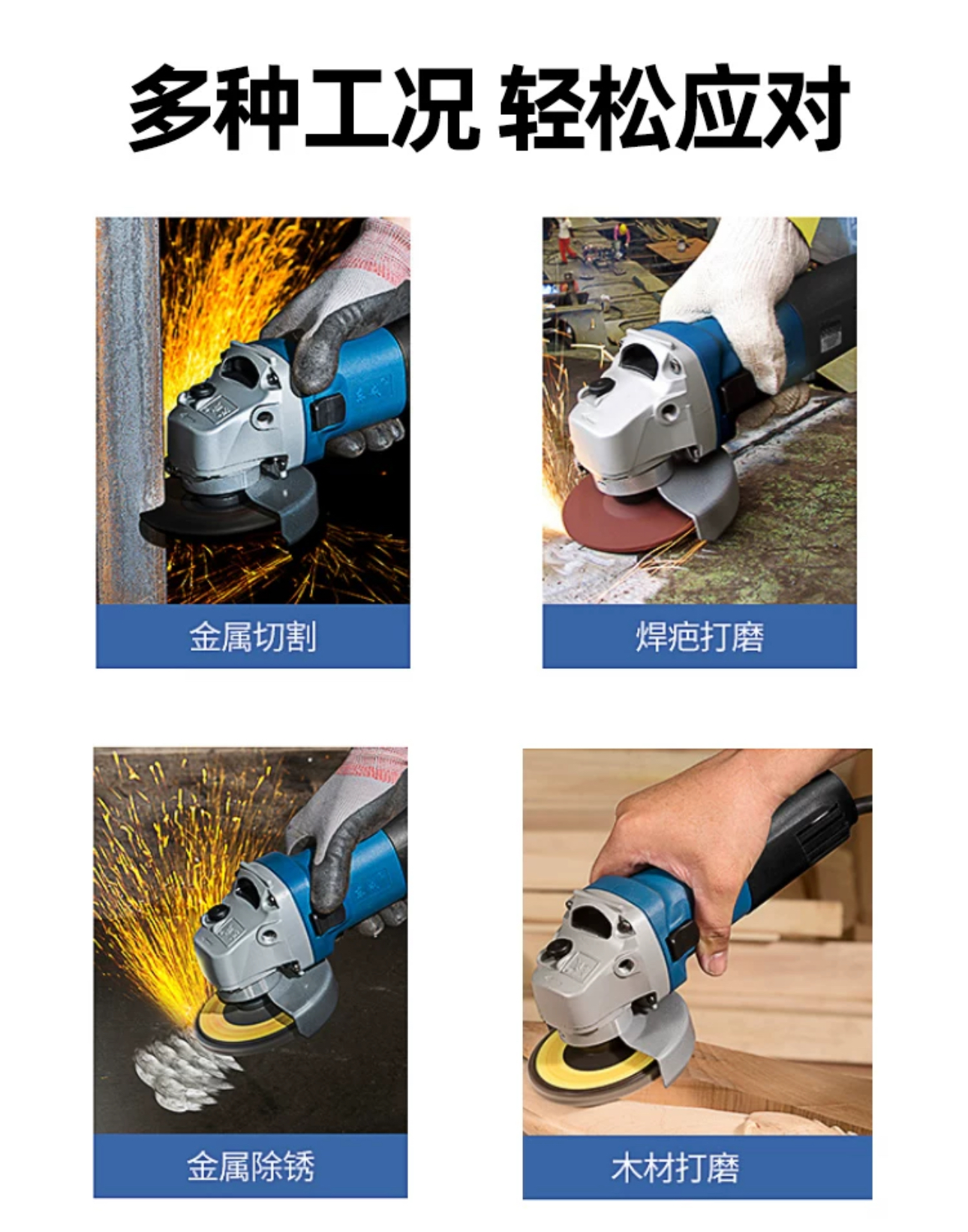 多种工况 轻松应对

金属切割

焊疤打磨

金属除锈

木材打磨